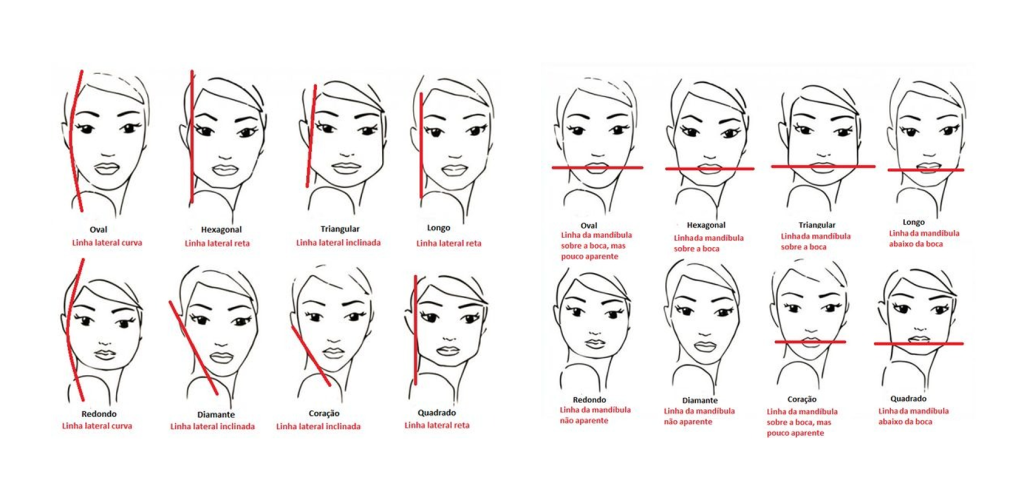 Oval
Linha lateral curva

Hexagonal
Linha lateral reta

Triangular
Linha lateral inclinada

Longo
Linha lateral reta

Redondo
Linha lateral curva

Diamante
Linha lateral inclinada

Coração
Linha lateral inclinada

Quadrado
Linha lateral reta

Oval
Linha da mandíbula sobre a boca, mas pouco aparente

Hexagonal
Linha da mandíbula sobre a boca

Triangular
Linha da mandíbula sobre a boca

Longo
Linha da mandíbula abaixo da boca

Redondo
Linha da mandíbula não aparente

Diamante
Linha da mandíbula não aparente

Coração
Linha da mandíbula sobre a boca, mas pouco aparente

Quadrado
Linha da mandíbula abaixo da boca